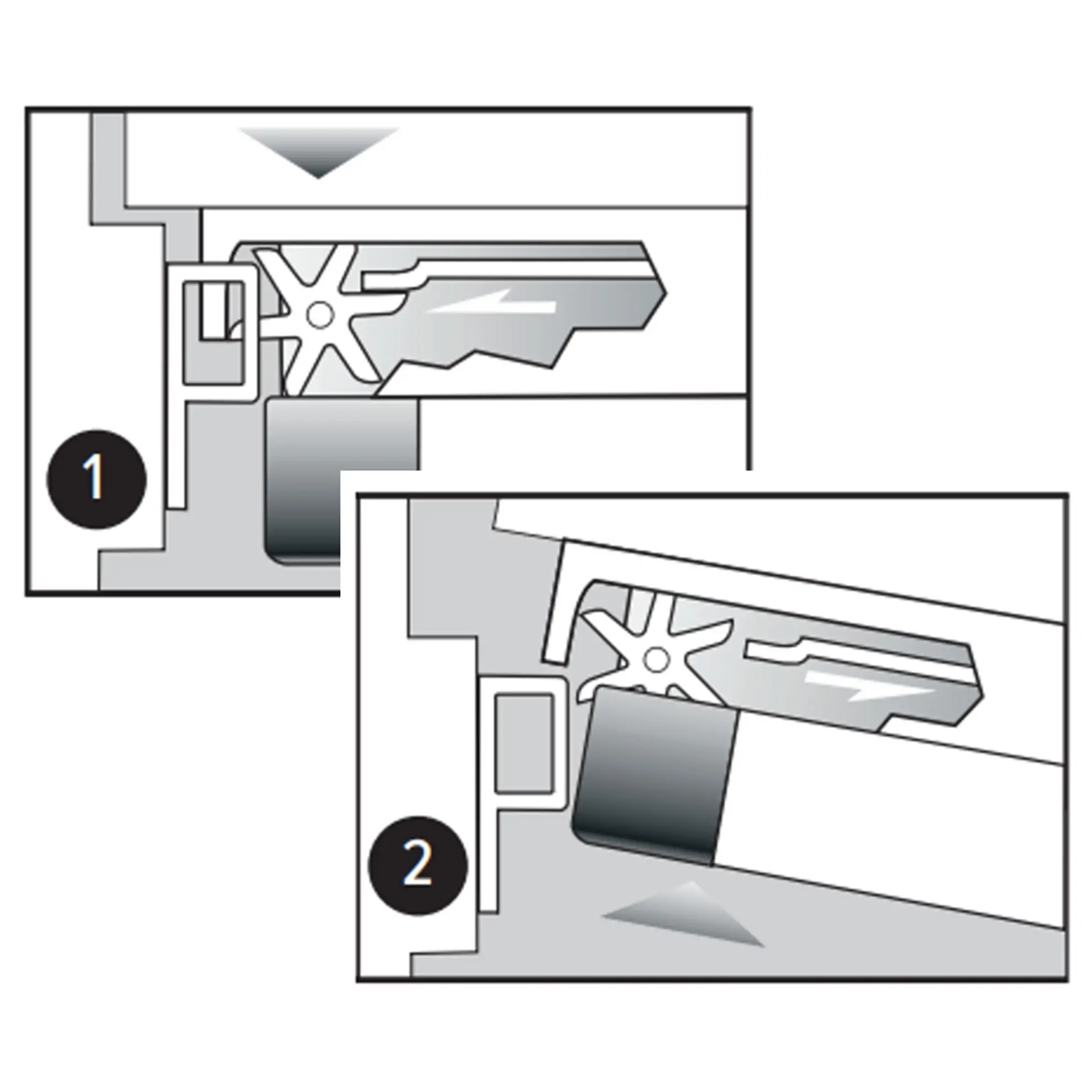 1

2